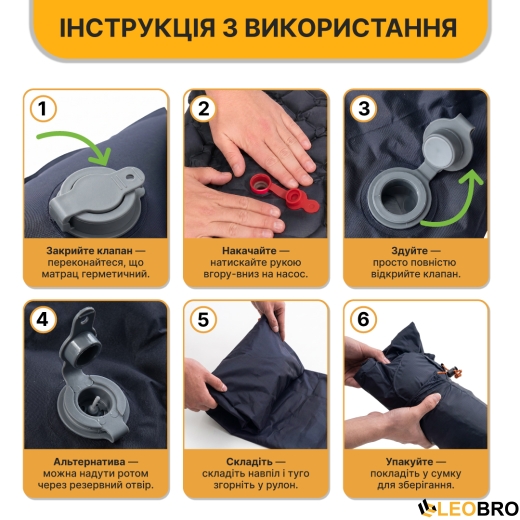 ІНСТРУКЦІЯ З ВИКОРИСТАННЯ

1

Закрийте клапан — переконайтеся, що матрац герметичний.

2

Накачайте — натискайте рукою вгору-вниз на насос.

3

Здуйте — просто повністю відкрийте клапан.

4

Альтернатива — можна надути ротом через резервний отвір.

5

Складіть — складіть навпіл і туго згорніть у рулон.

6

Упакуйте — покладіть у сумку для зберігання.

LEOBRO