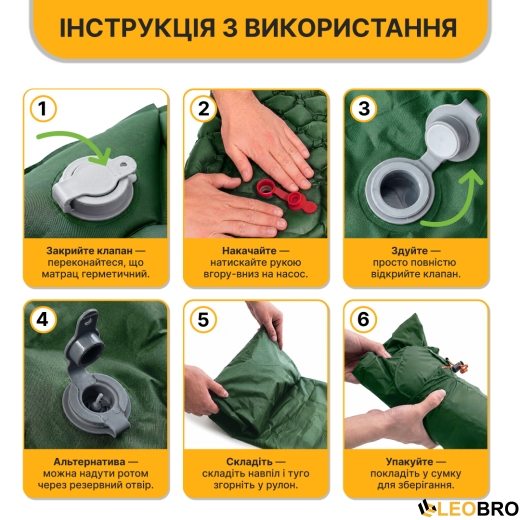 ІНСТРУКЦІЯ З ВИКОРИСТАННЯ

1

Закрийте клапан — переконайтеся, що матрац герметичний.

2

Накачайте — натискайте рукою вгору-вниз на насос.

3

Здуйте — просто повністю відкрийте клапан.

4

Альтернатива — можна надути ротом через резервний отвір.

5

Складіть — складіть навпіл і туго згорніть у рулон.

6

Упакуйте — покладіть у сумку для зберігання.

LEOBRO