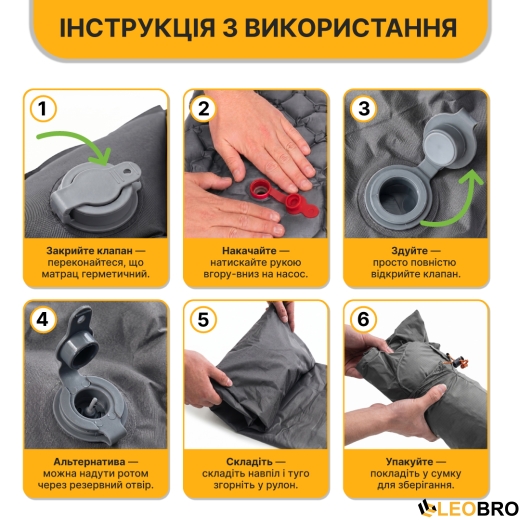 ІНСТРУКЦІЯ З ВИКОРИСТАННЯ

1

Закрийте клапан — переконайтеся, що матрац герметичний.

2

Накачайте — натискайте рукою вгору-вниз на насос.

3

Здуйте — просто повністю відкрийте клапан.

4

Альтернатива — можна надути ротом через резервний отвір.

5

Складіть — складіть навпіл і туго згорніть у рулон.

6

Упакуйте — покладіть у сумку для зберігання.

LEOBRO