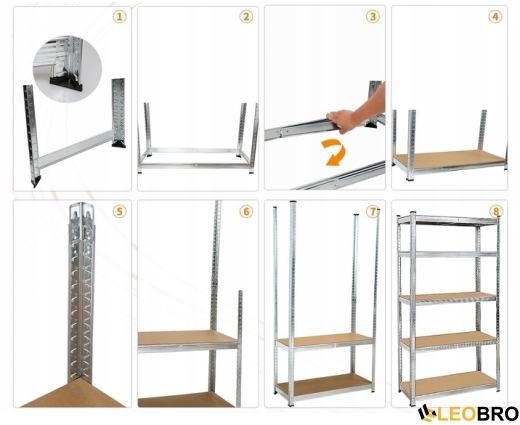 1

2

3

4

5

6

7

8

LEOBRO