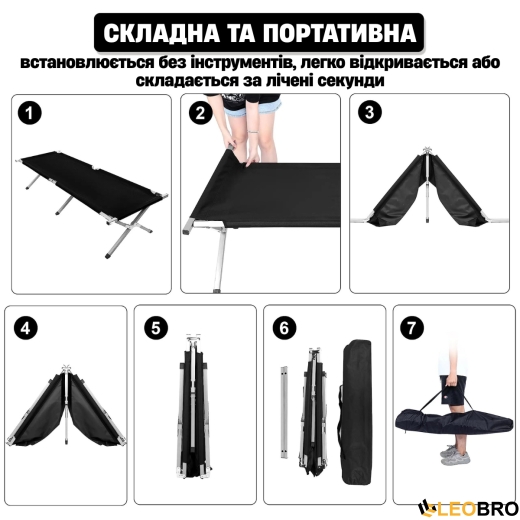 СКЛАДНА ТА ПОРТАТИВНА

встановлюється без інструментів, легко відкривається або складається за лічені секунди

1

2

3

4

5

6

7

LEOBRO