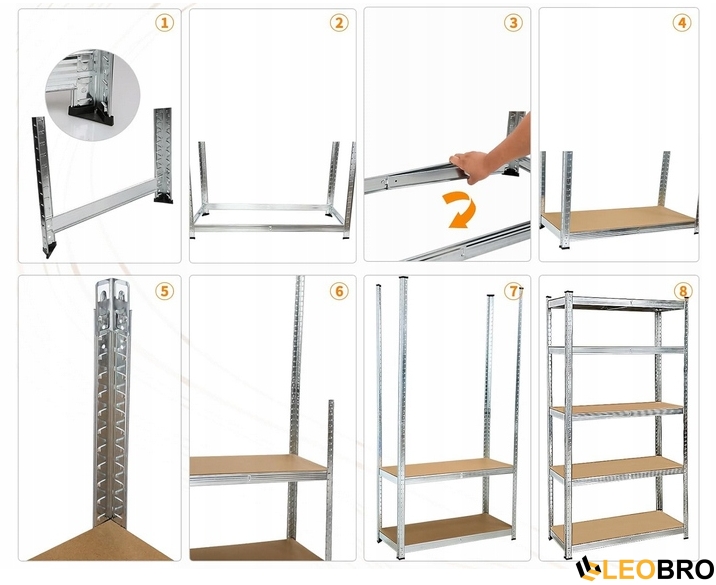 1
2
3
4
5
6
7
8
LEOBRO