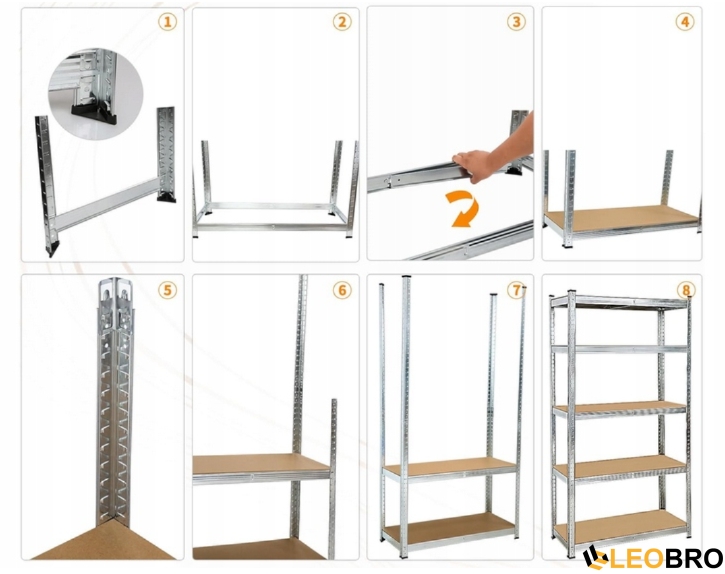 1
2
3
4
5
6
7
8
LEOBRO