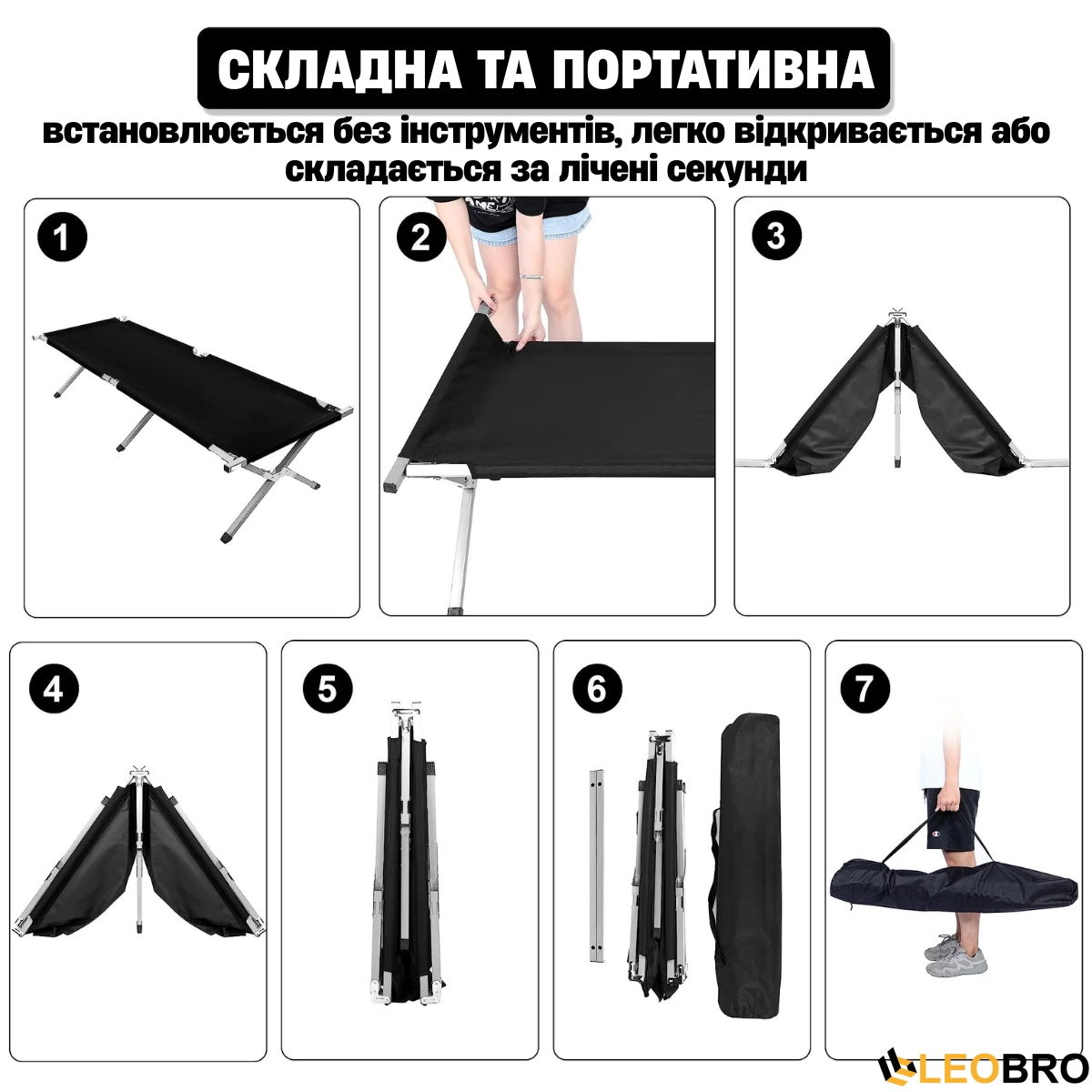 СКЛАДНА ТА ПОРТАТИВНА

встановлюється без інструментів, легко відкривається або складається за лічені секунди

1

2

3

4

5

6

7

LEOBRO